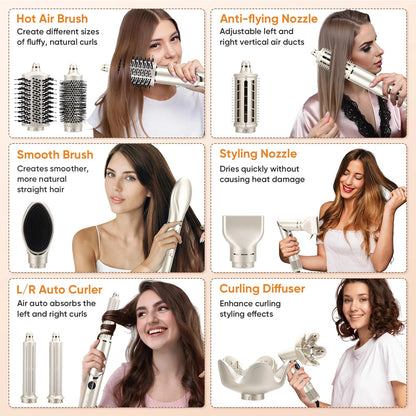 Hot Air Brush
Create different sizes of fluffy, natural curls

Anti-flying Nozzle
Adjustable left and right vertical air ducts

Smooth Brush
Creates smoother, more natural straight hair

Styling Nozzle
Dries quickly without causing heat damage

L/R Auto Curler
Air auto absorbs the left and right curls

Curling Diffuser
Enhance curling styling effects